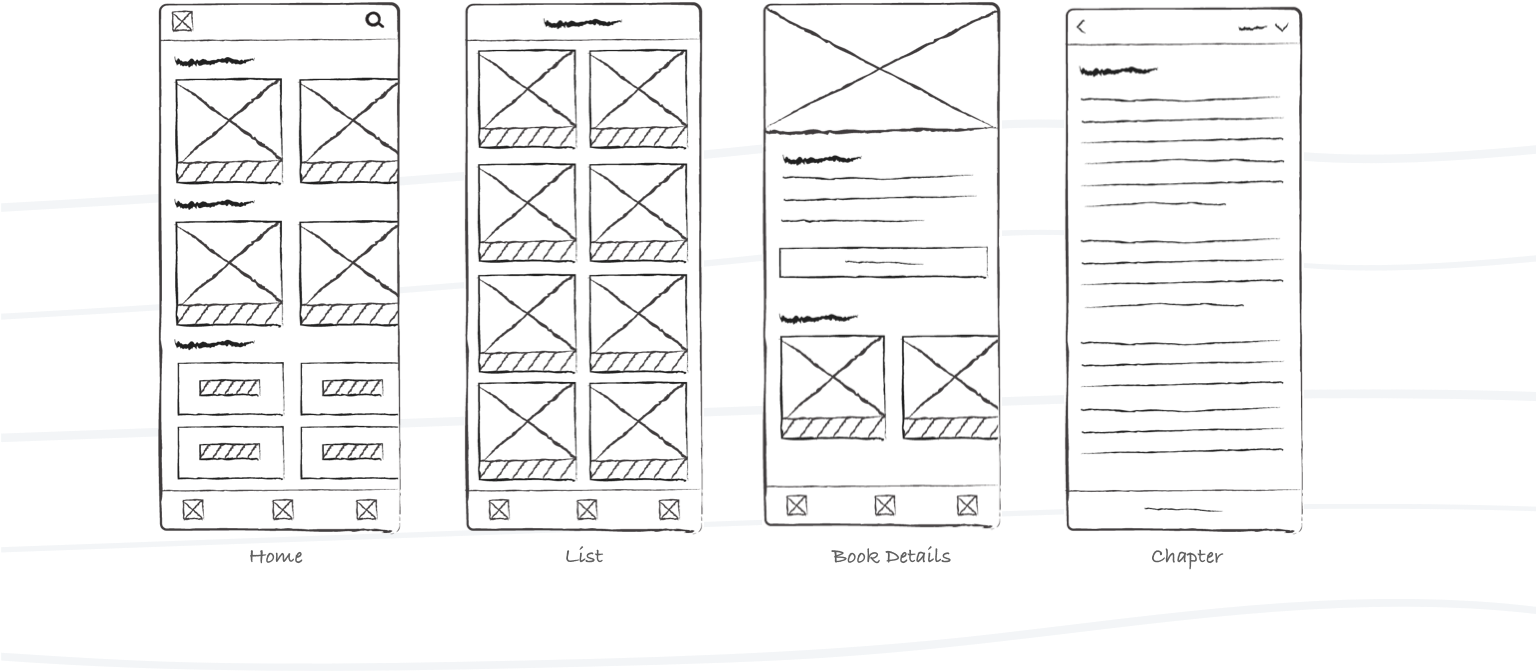 Home

List

Book Details

Chapter